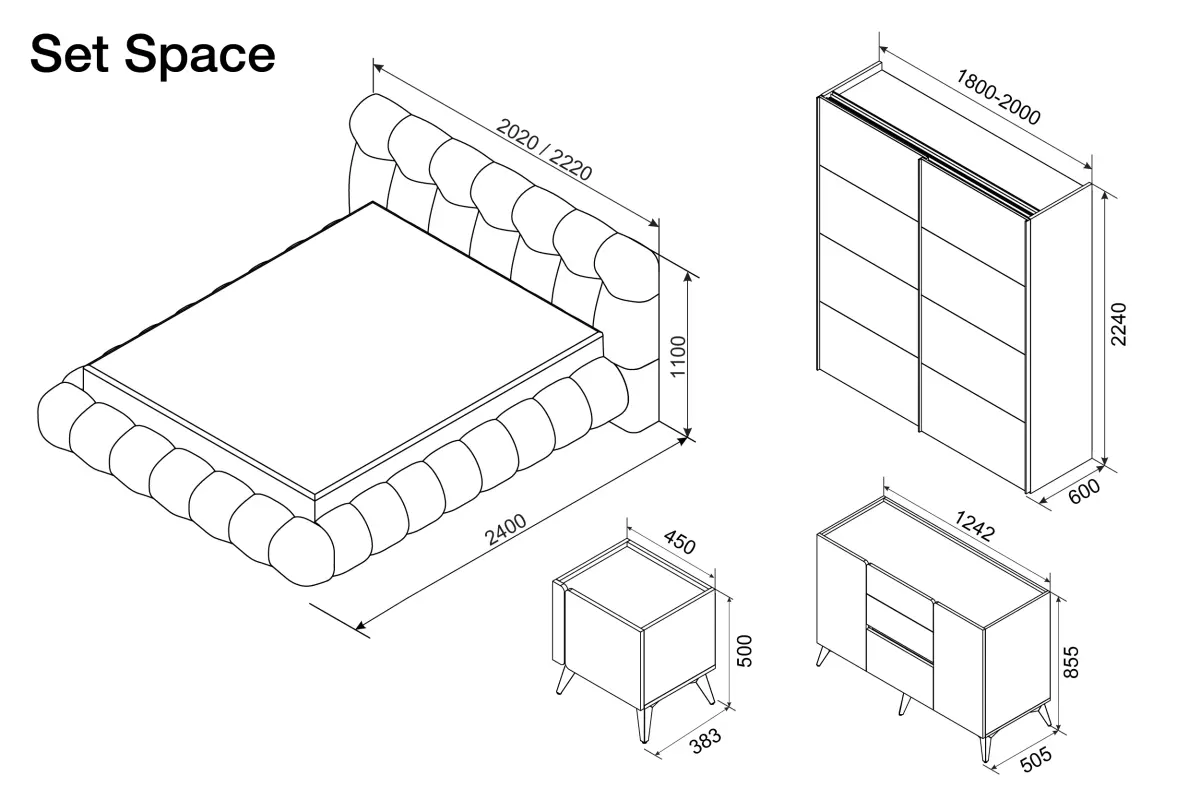 Set Space

2020 / 2220

1100

2400

1800-2000

2240

600

450

500

383

1242

855

505